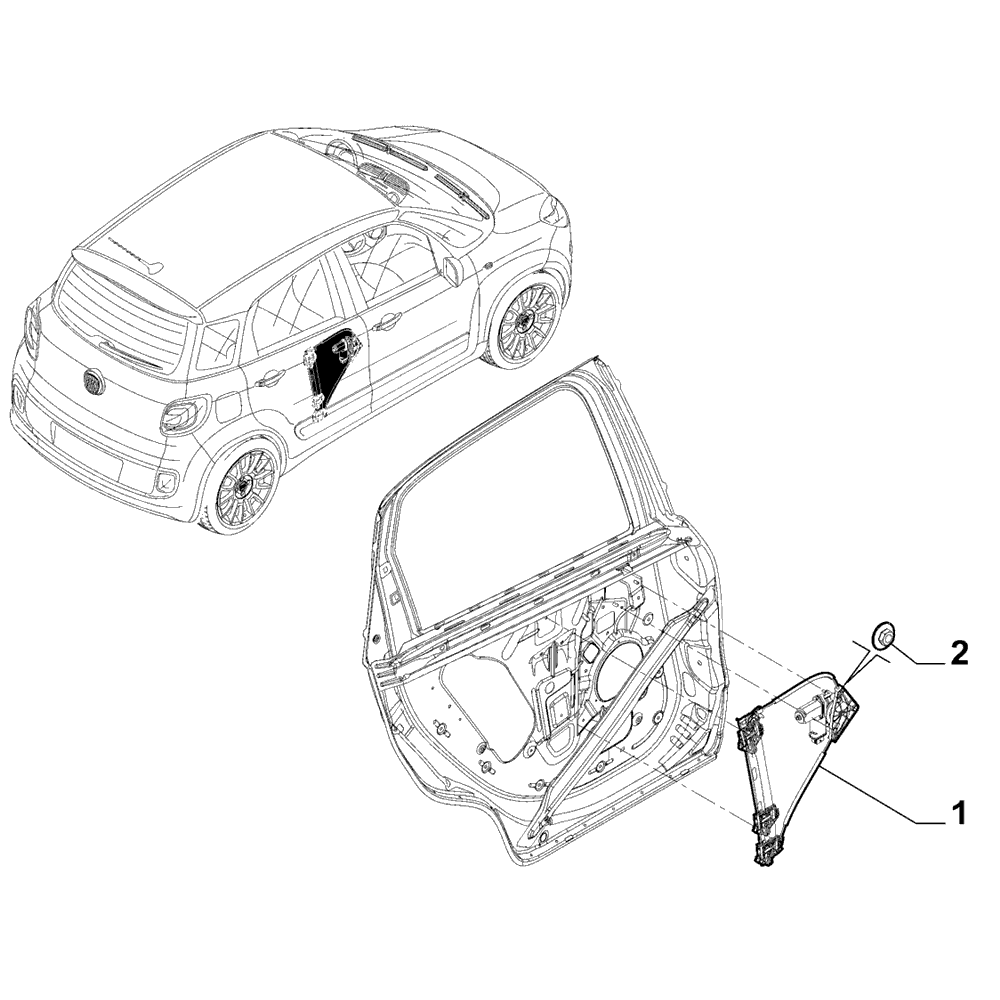 2

1