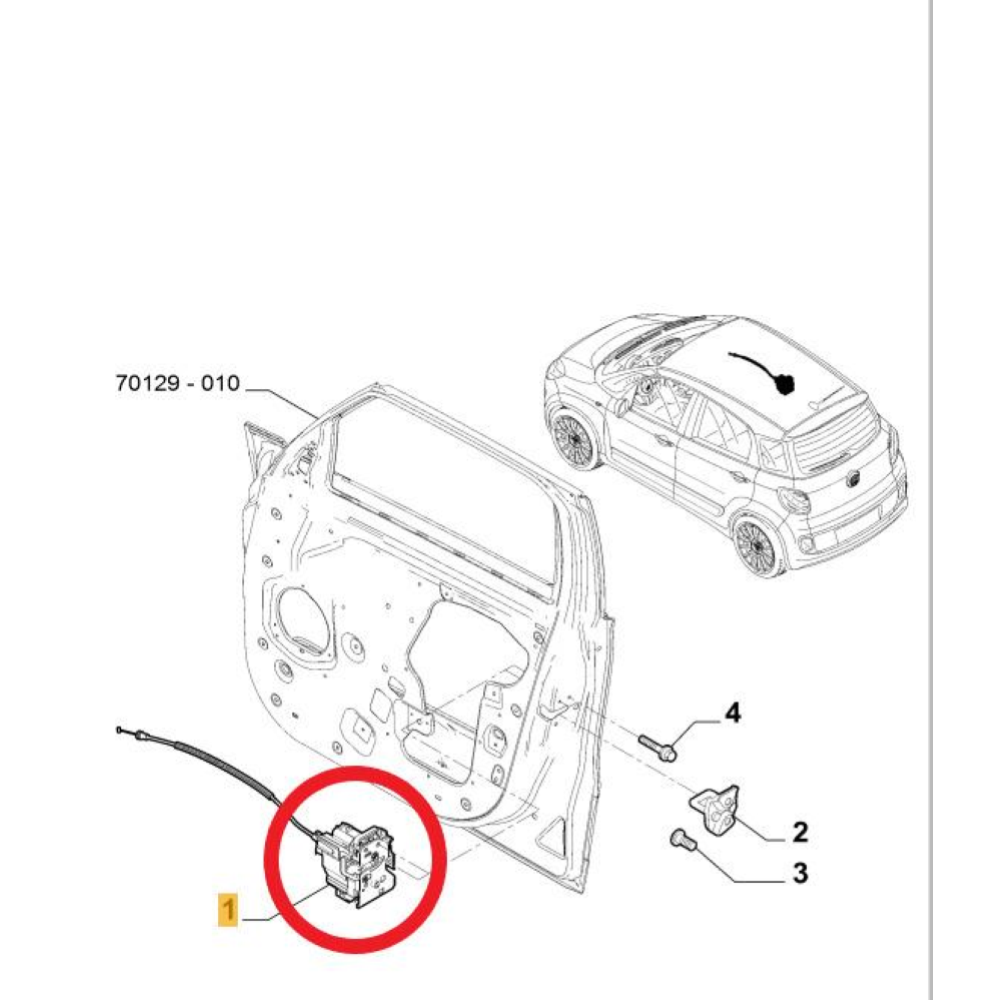 70129 - 010

4

2

3

1