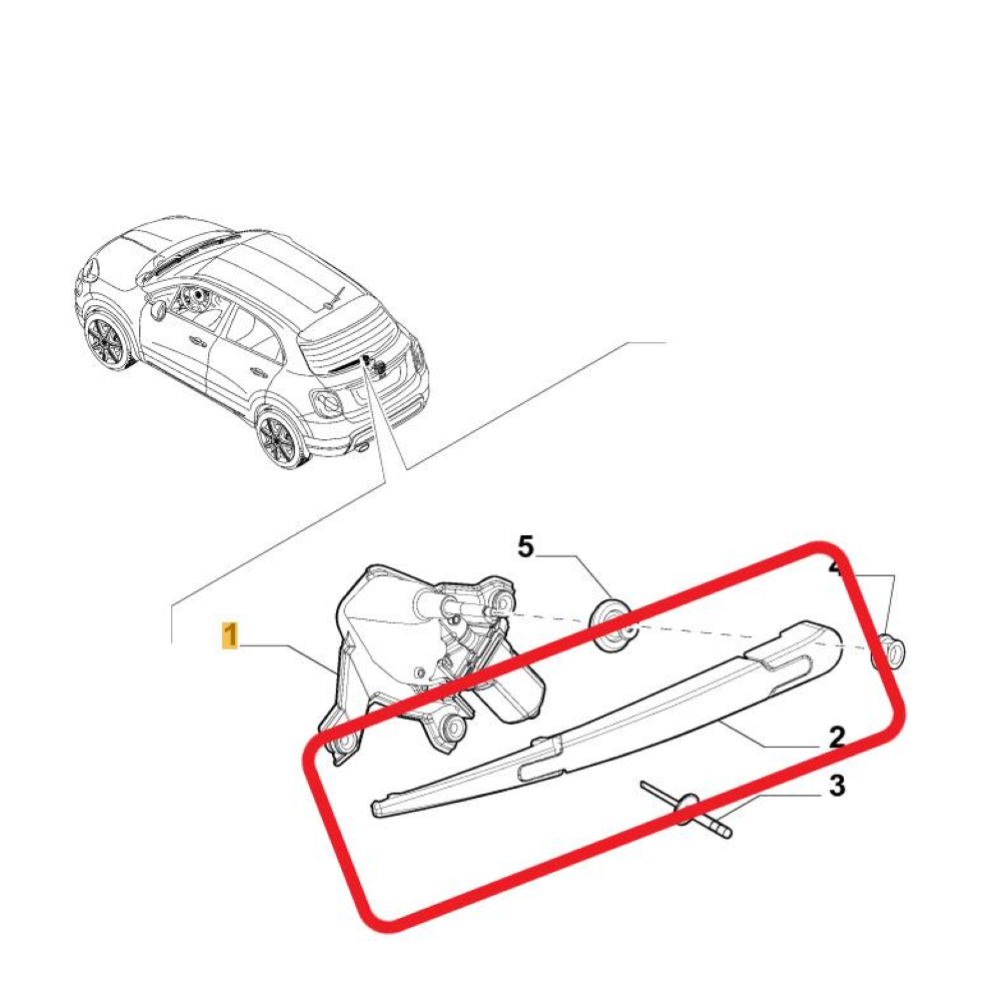 5
4
1
2
3