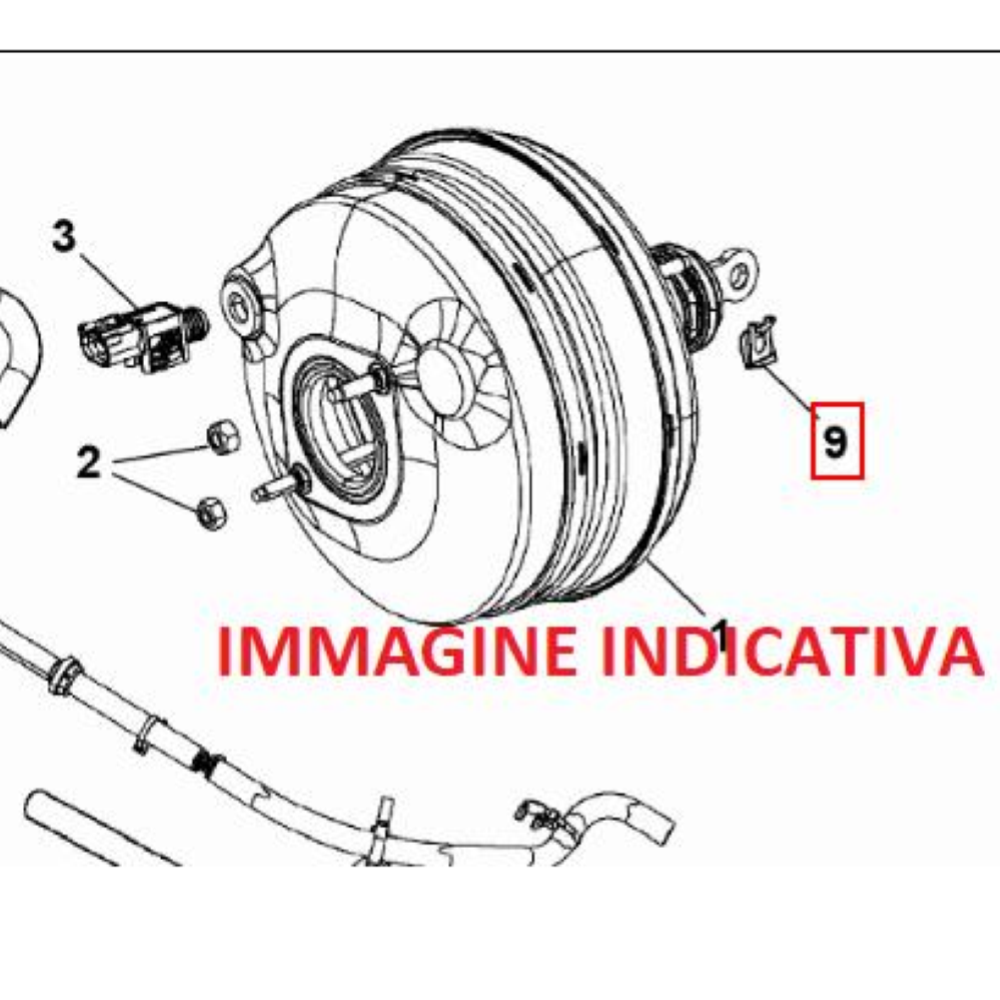 3

2

9

1

IMMAGINE INDICATIVA