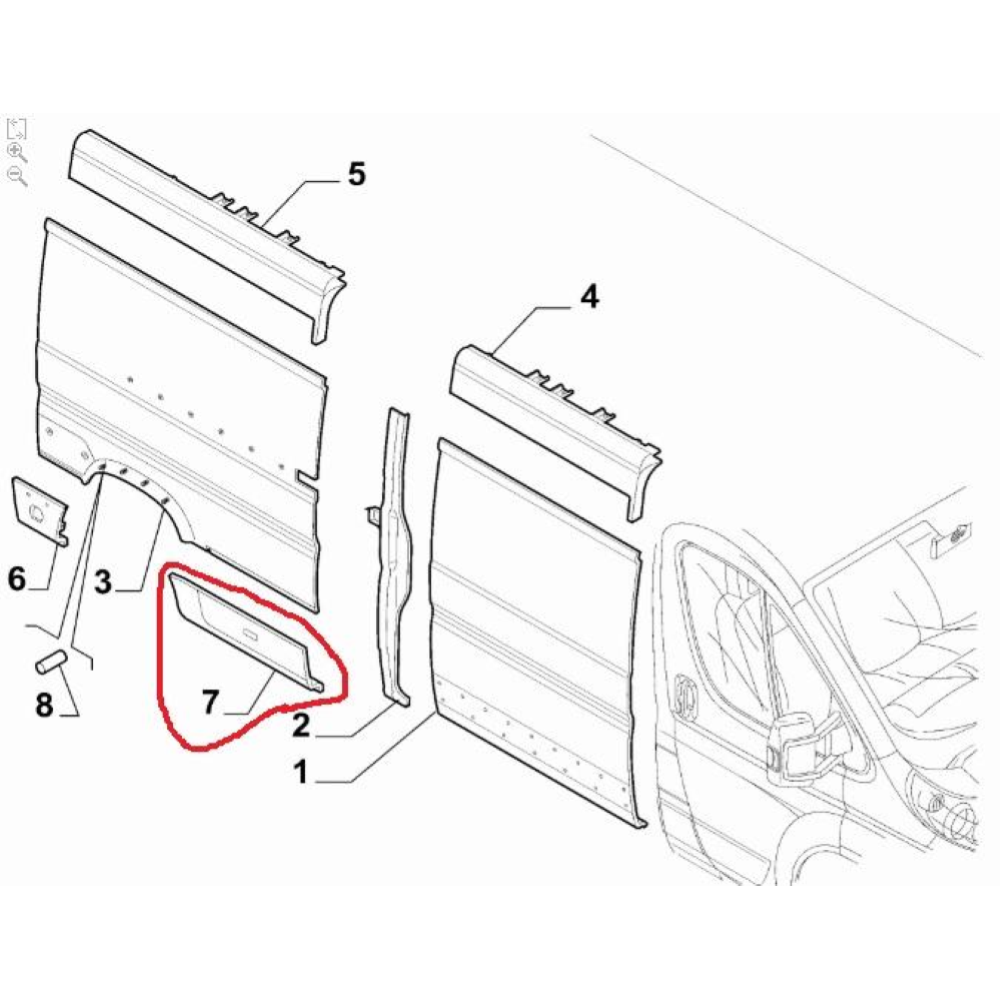 5
4
6
3
8
7
2
1