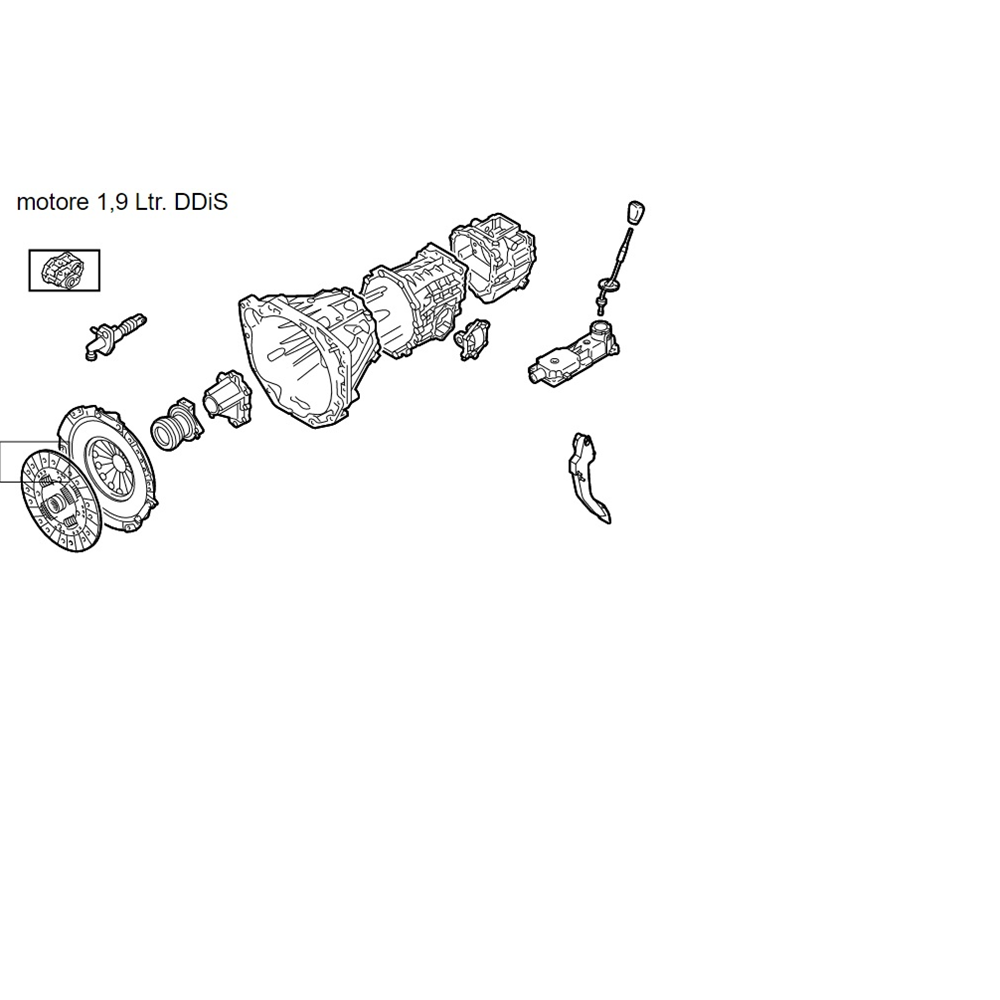 motore 1,9 Ltr. DDiS