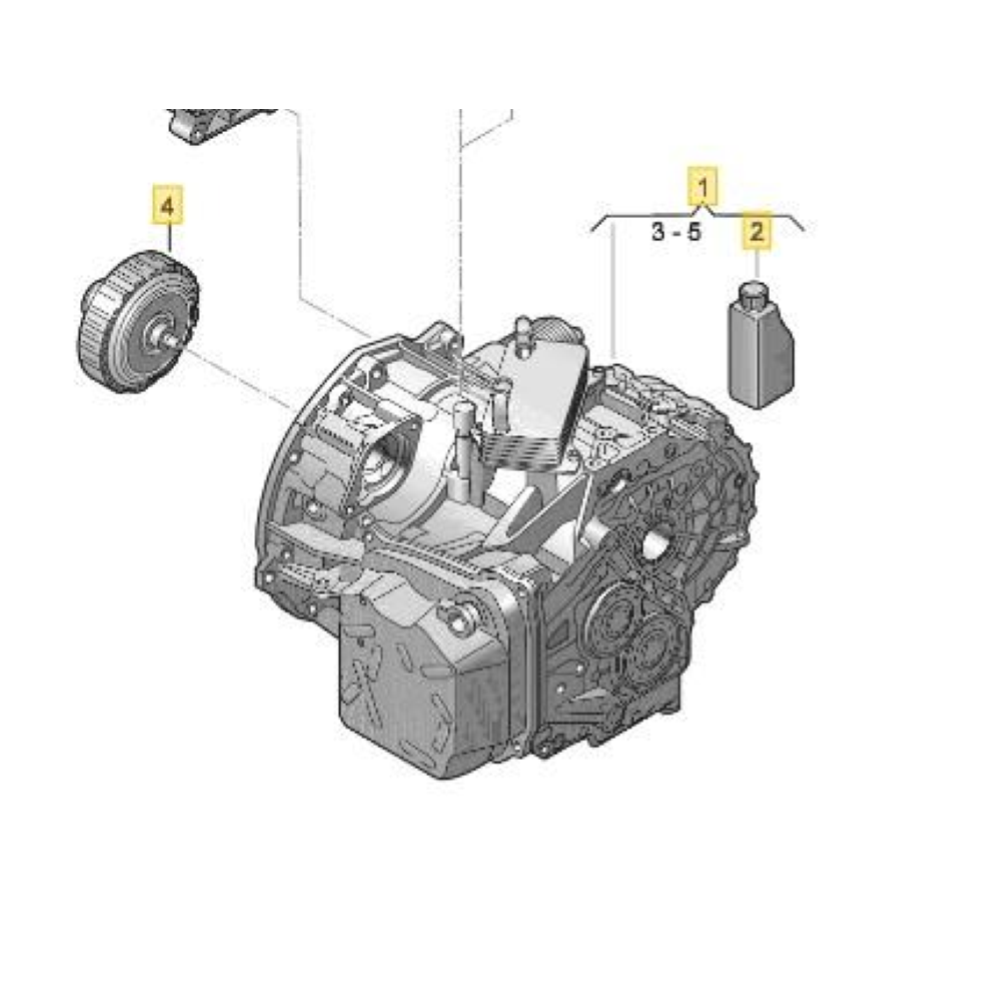 4

1

3 - 5

2