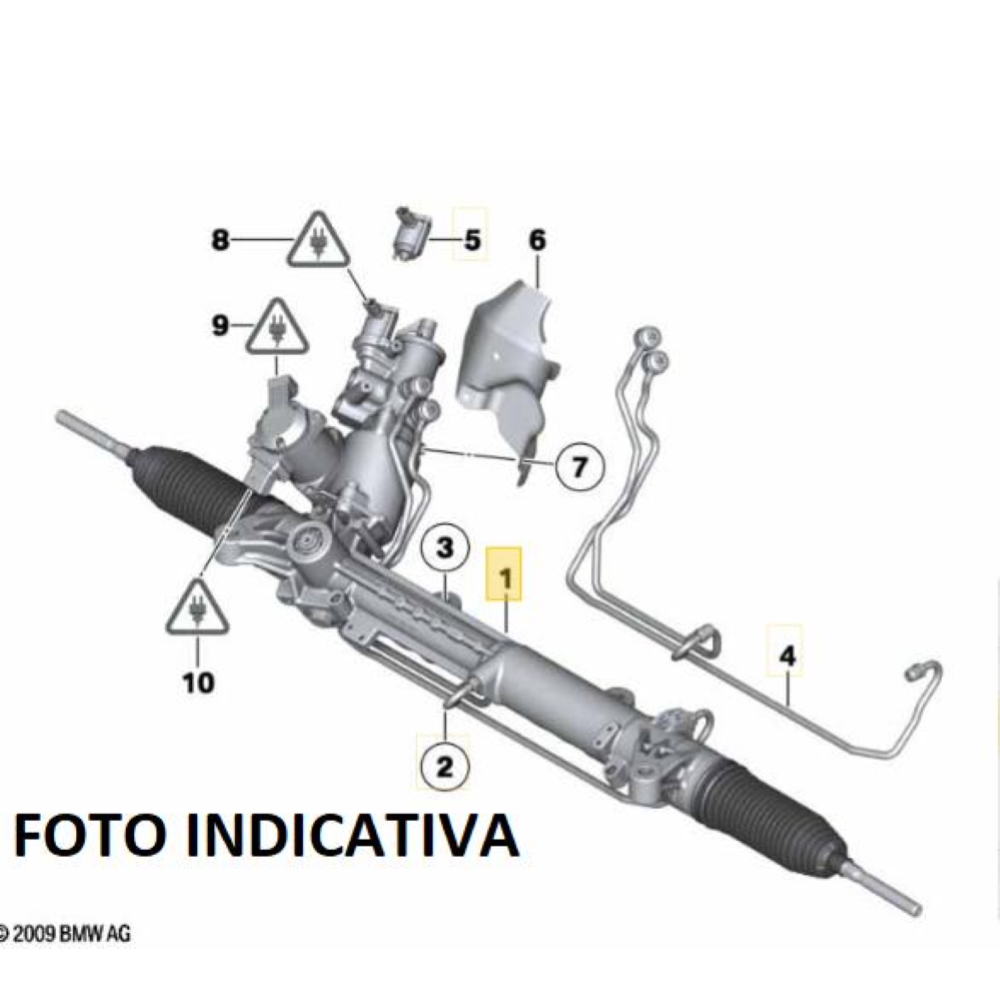 8
5
6
9
7
3
1
4
10
2
FOTO INDICATIVA
© 2009 BMW AG