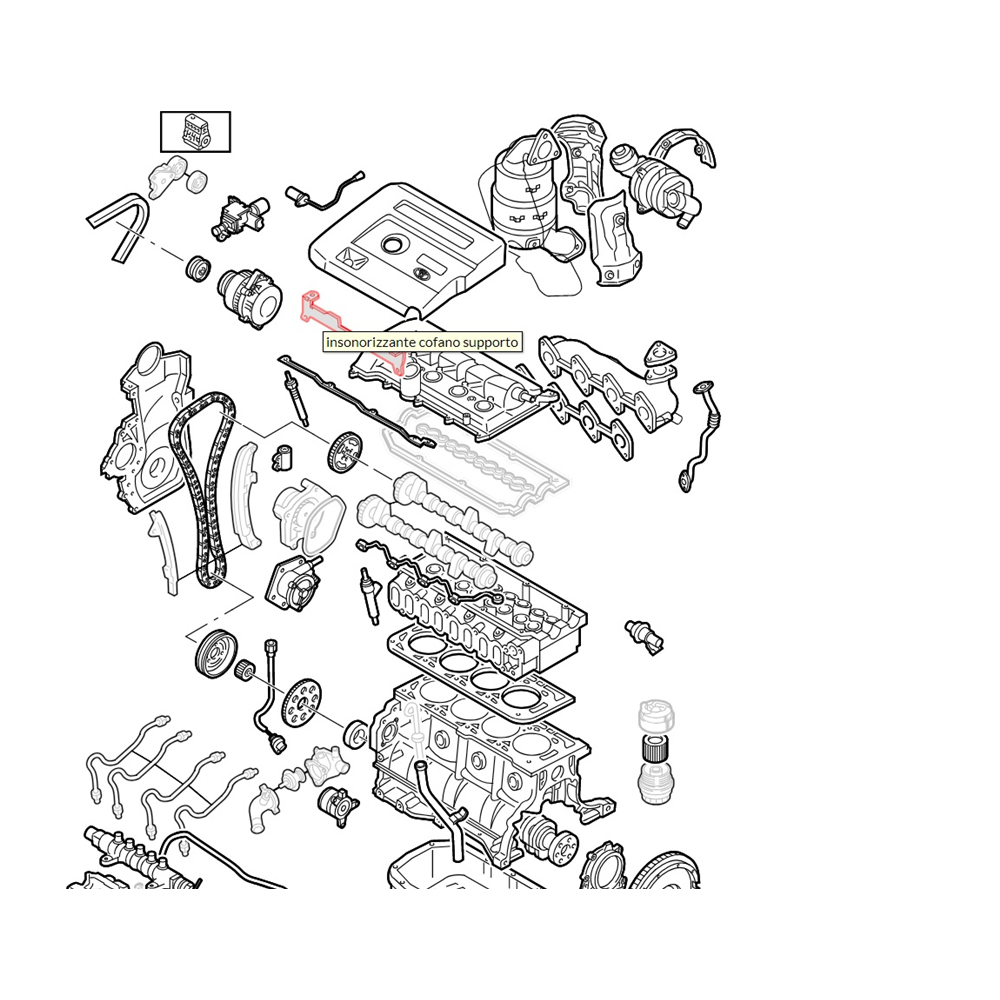 insonorizzante cofano supporto