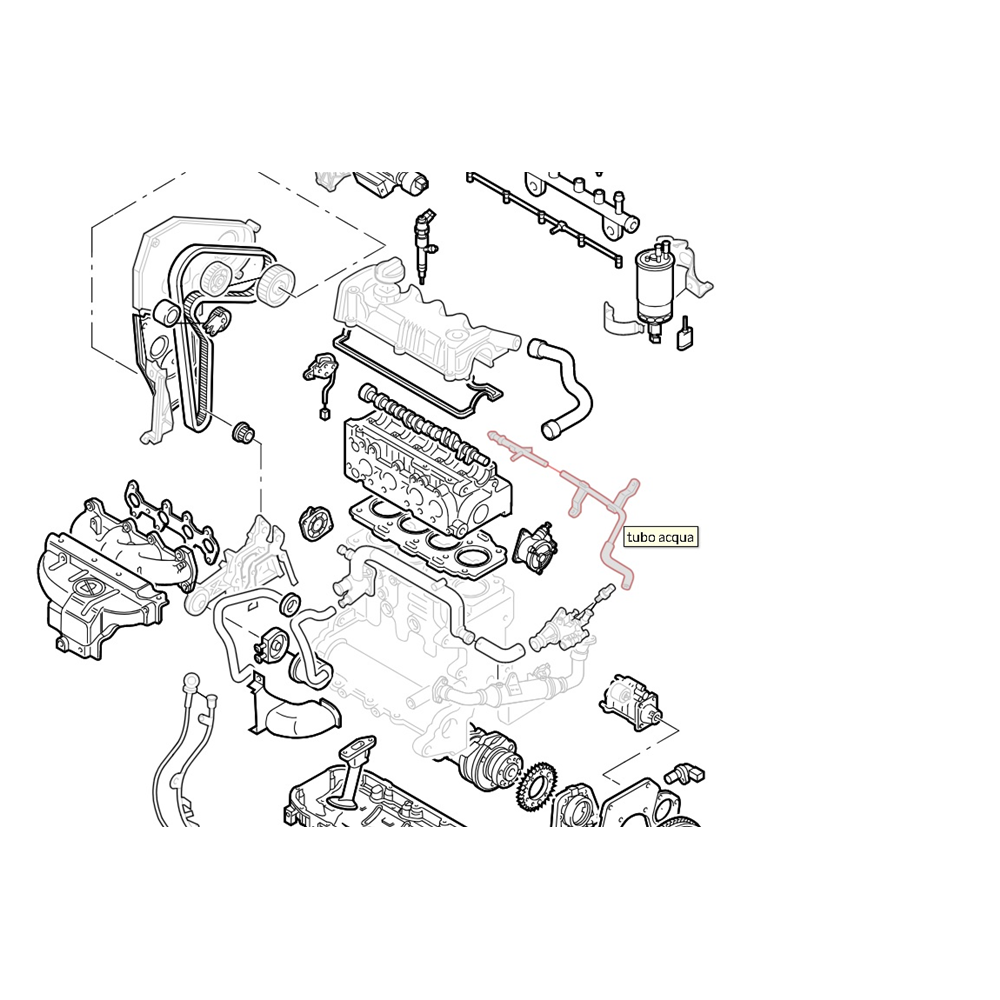 tubo acqua