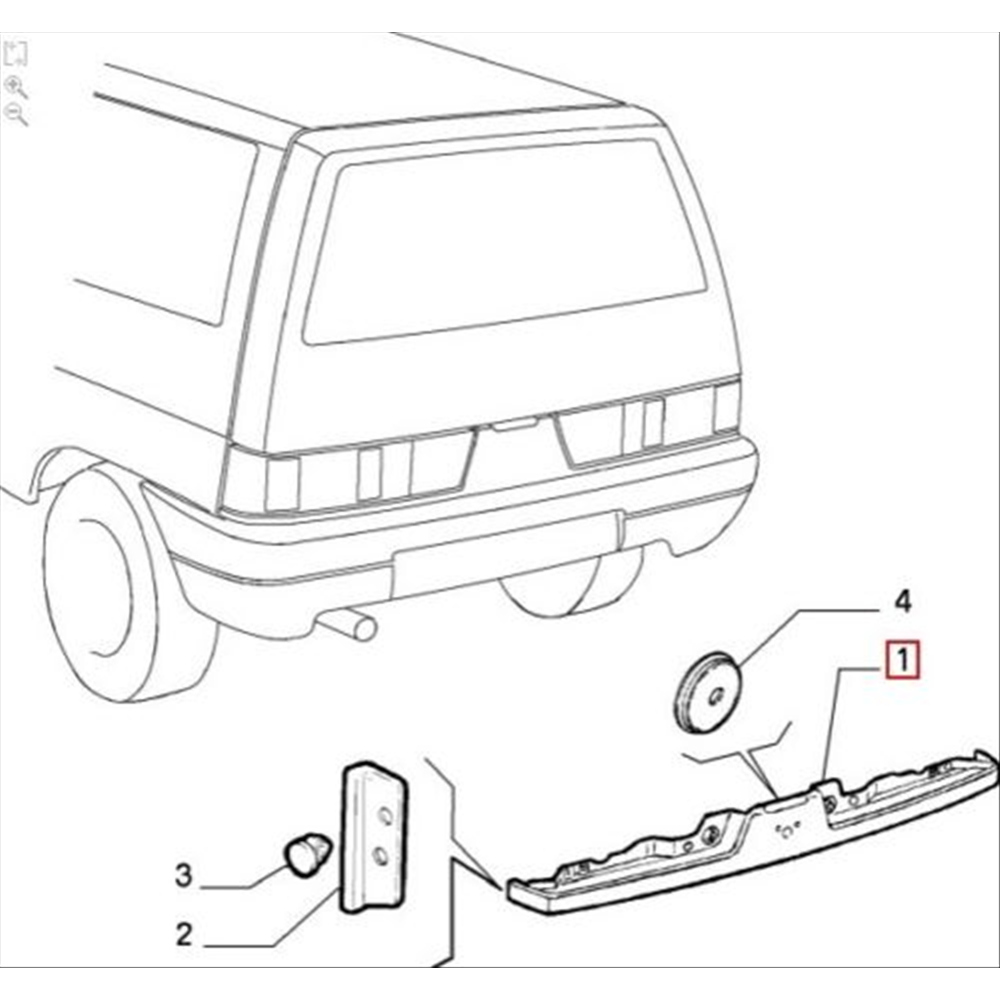 4
1
3
2