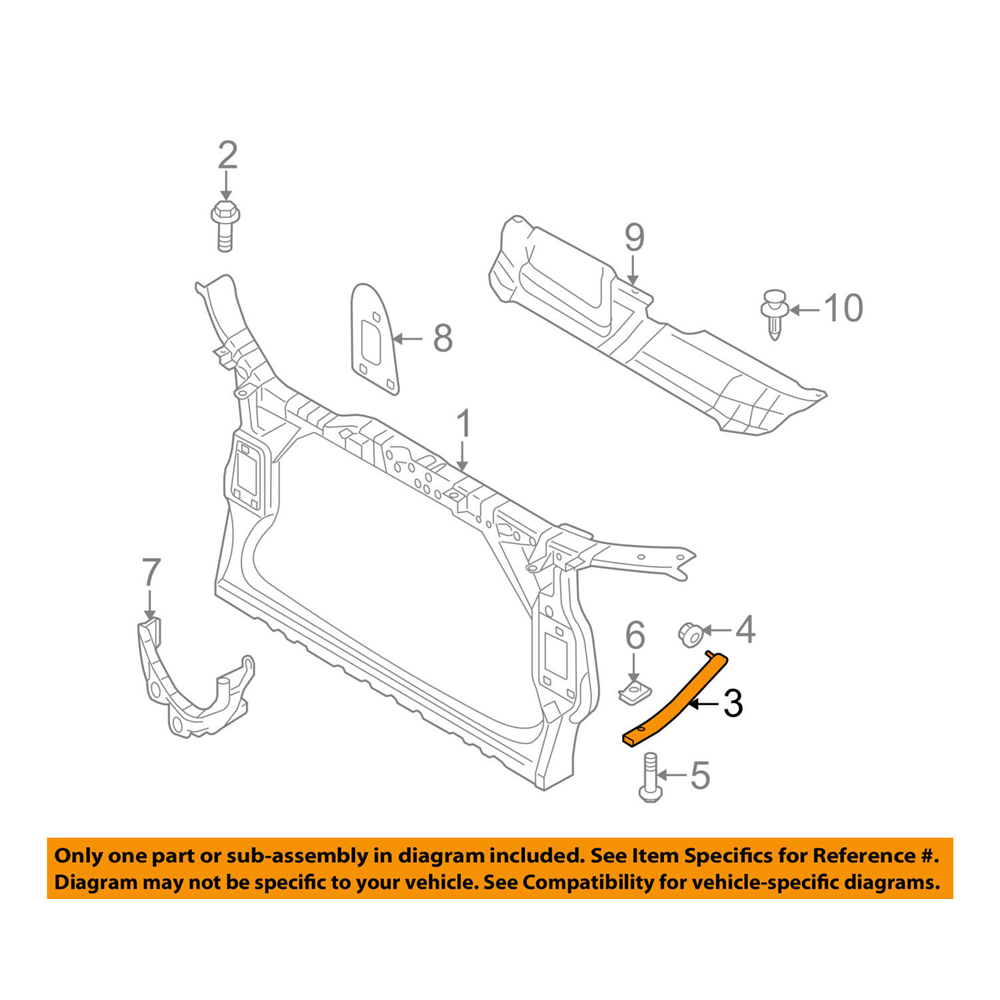 2
9
10
8
1
7
6
4
3
5

Only one part or sub-assembly in diagram included. See Item Specifics for Reference #.
Diagram may not be specific to your vehicle. See Compatibility for vehicle-specific diagrams.