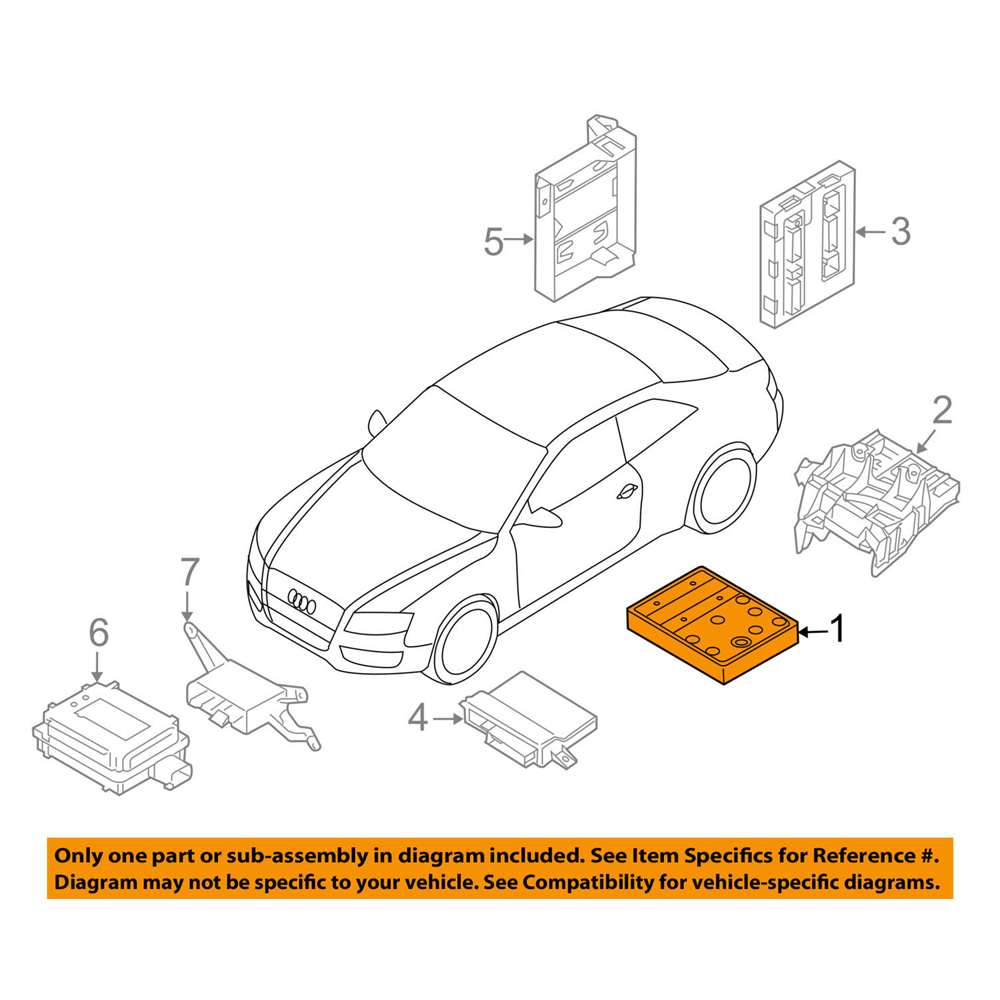 5
3
2
7
6
1
4

Only one part or sub-assembly in diagram included. See Item Specifics for Reference #. Diagram may not be specific to your vehicle. See Compatibility for vehicle-specific diagrams.