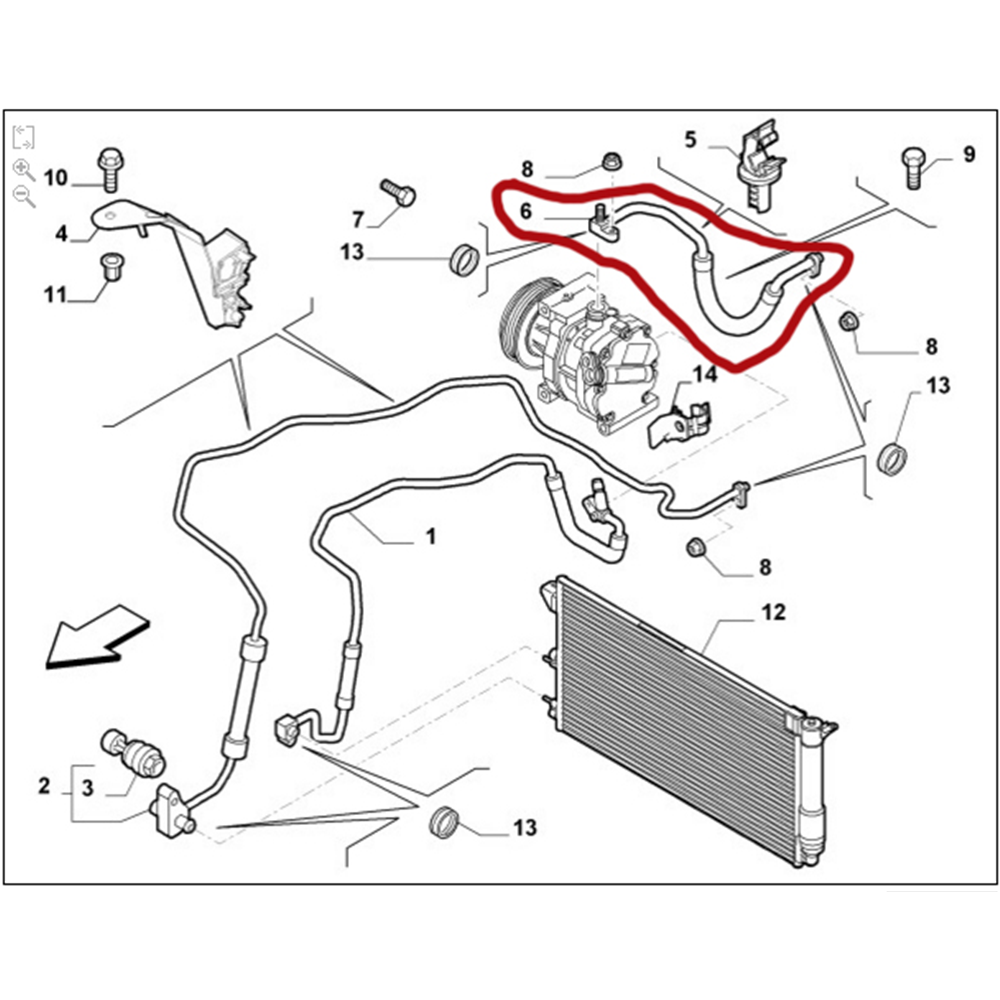 10
4
11
7
13
8
6
5
9
8
13
14
1
8
12
2
3
13