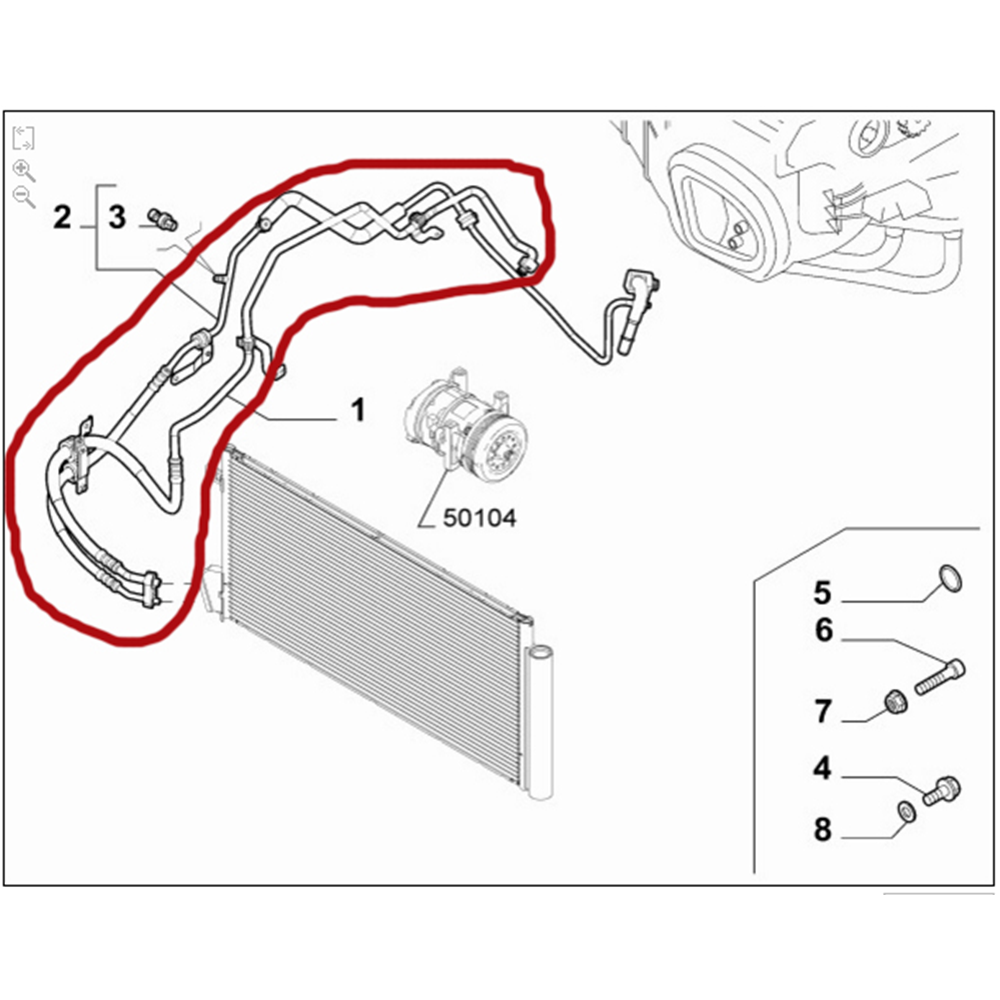 2
3
1
50104
5
6
7
4
8