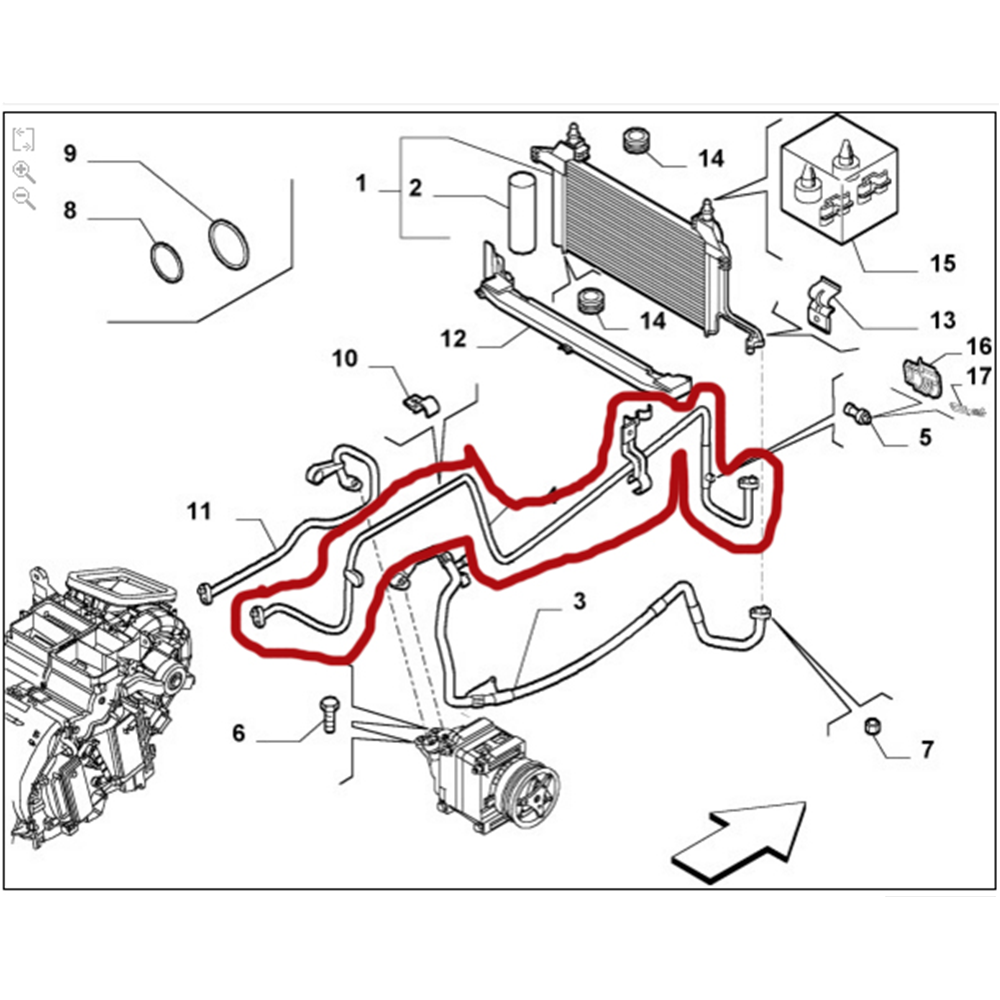 9
8
1
2
14
15
14
13
12
10
16
17
5
11
3
6
7