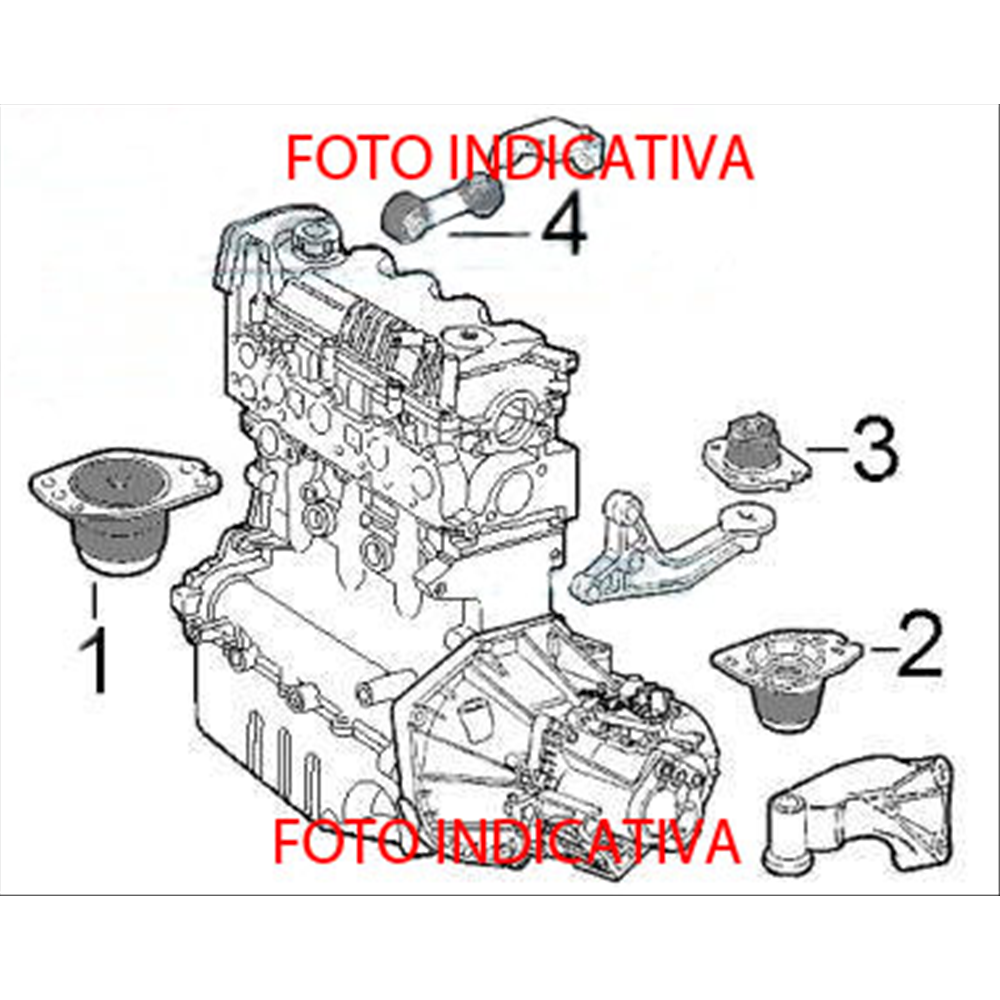 FOTO INDICATIVA

4

3

1

2

FOTO INDICATIVA